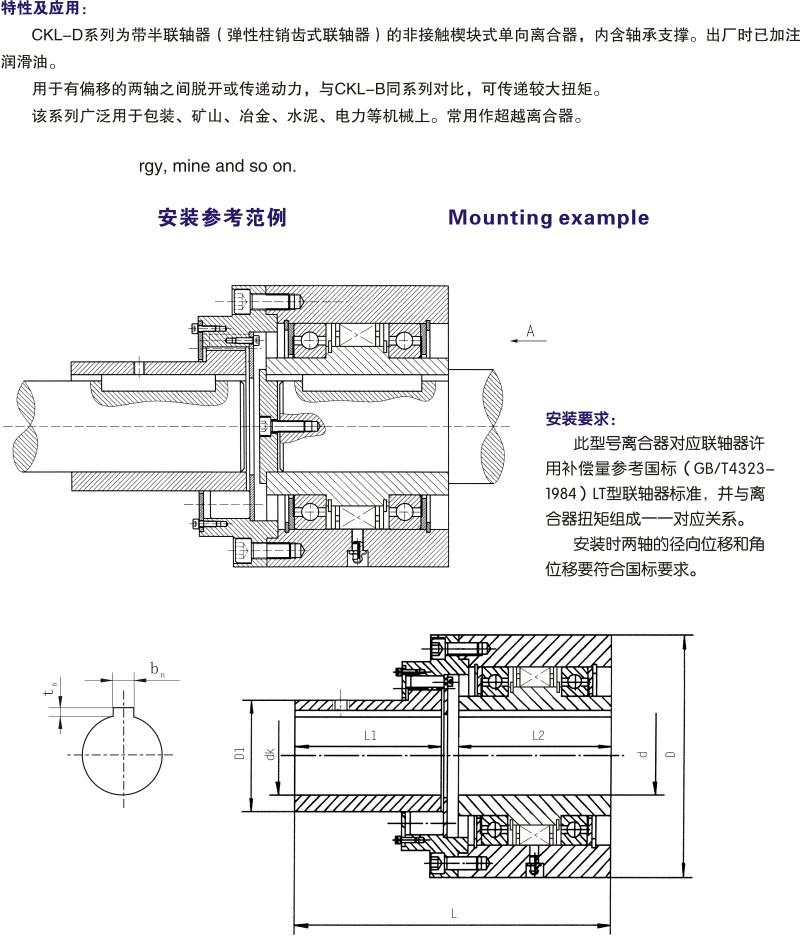 特性及应用：

CKL-D系列为带半联轴器（弹性柱销齿式联轴器）的非接触楔块式单向离合器，内含轴承支撑。出厂时已加注润滑油。

用于有偏移的两轴之间脱开或传递动力，与CKL-B同系列对比，可传递较大扭矩。

该系列广泛用于包装、矿山、冶金、水泥、电力等机械上。常用作超越离合器。

rgy, mine and so on.

安装参考范例

Mounting example

A

安装要求：

此型号离合器对应联轴器许用补偿量参考国标（GB/T4323-1984）LT型联轴器标准，并与离合器扭矩组成一一对应关系。

安装时两轴的径向位移和角位移要符合国标要求。

$t_n$

$b_n$

D1

dk

L1

L2

d

D

L